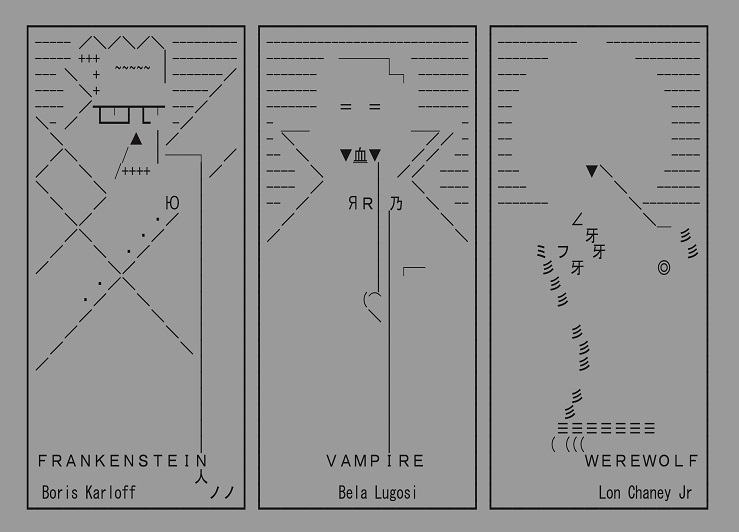 FRANKENSTEIN

Boris Karloff

VAMPIRE

Bela Lugosi

WEREWOLF

Lon Chaney Jr